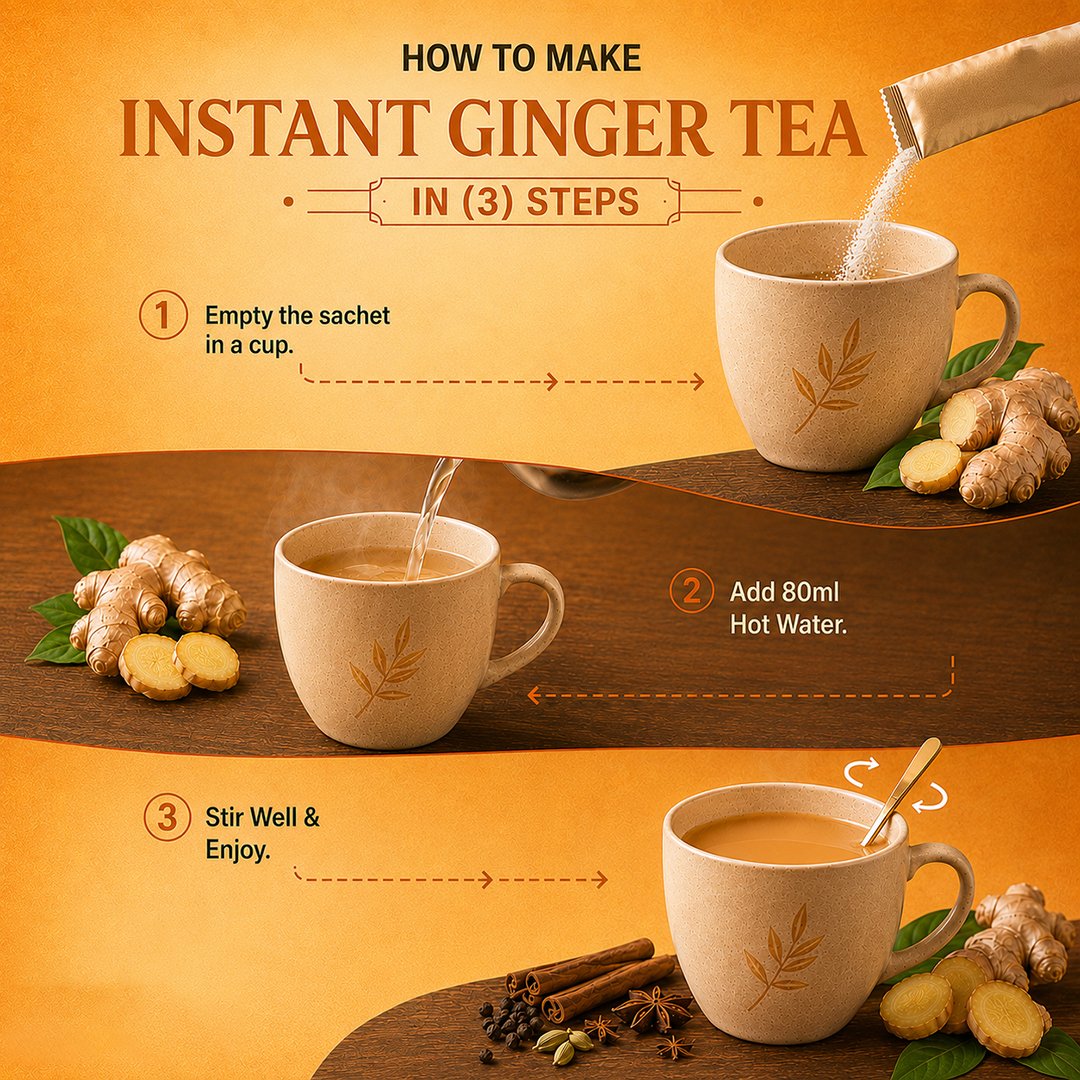 HOW TO MAKE
INSTANT GINGER TEA
IN (3) STEPS

1 Empty the sachet in a cup.

2 Add 80ml Hot Water.

3 Stir Well & Enjoy.